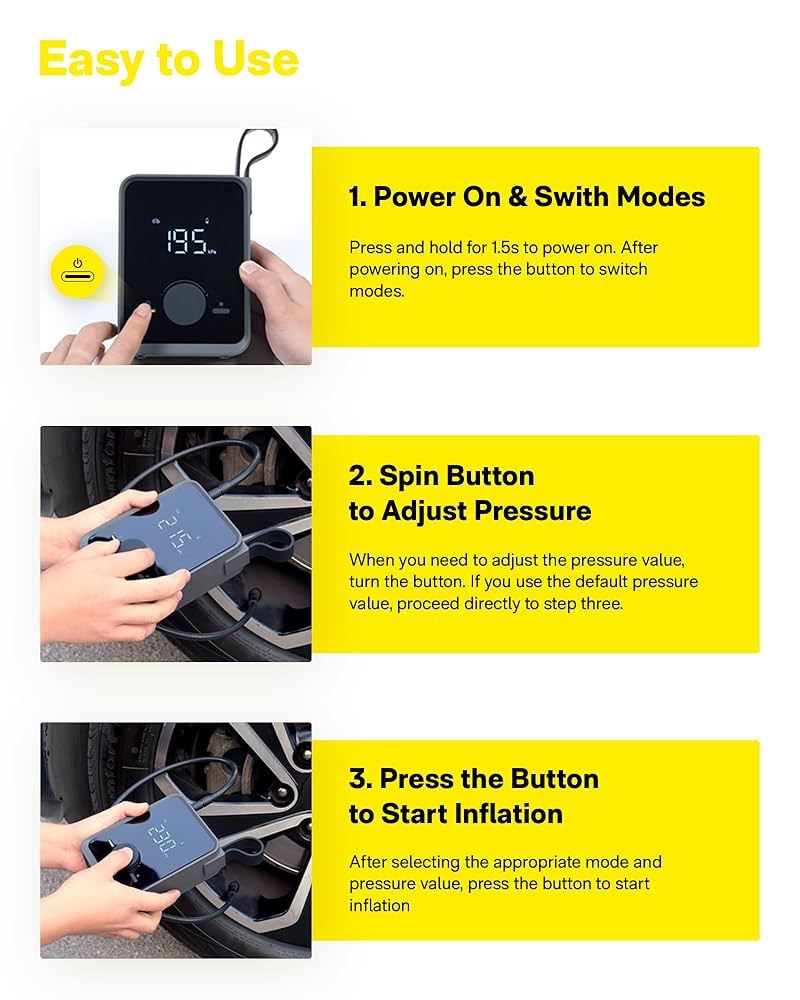 Easy to Use

195 kPa

1. Power On & Swith Modes

Press and hold for 1.5s to power on. After powering on, press the button to switch modes.

215

2. Spin Button to Adjust Pressure

When you need to adjust the pressure value, turn the button. If you use the default pressure value, proceed directly to step three.

230

3. Press the Button to Start Inflation

After selecting the appropriate mode and pressure value, press the button to start inflation